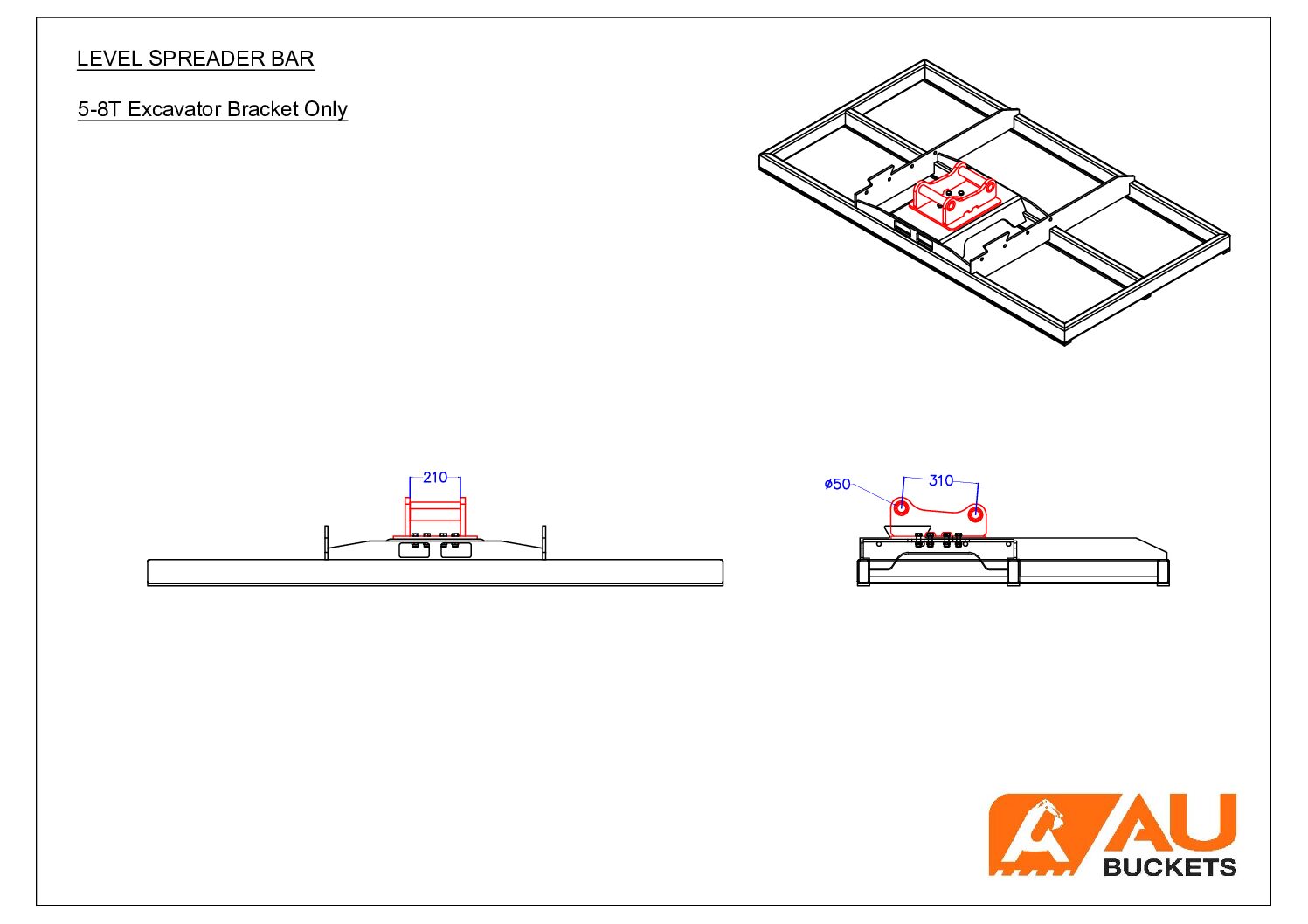 LEVEL SPREADER BAR

5-8T Excavator Bracket Only

210

ø50

310

AU
BUCKETS